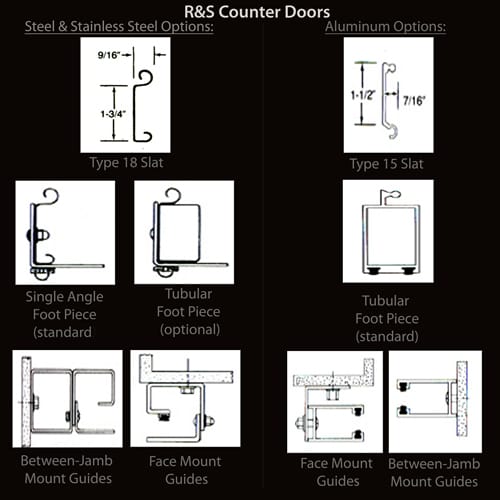 R&S Counter Doors

Steel & Stainless Steel Options:

9/16"

1-3/4"

Type 18 Slat

Single Angle Foot Piece (standard

Tubular Foot Piece (optional)

Between-Jamb Mount Guides

Face Mount Guides

Aluminum Options:

1-1/2"

7/16"

Type 15 Slat

Tubular Foot Piece (standard)

Face Mount Guides

Between-Jamb Mount Guides